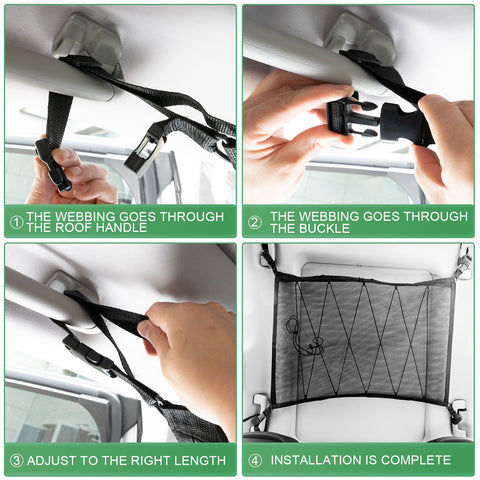 ① THE WEBBING GOES THROUGH THE ROOF HANDLE

② THE WEBBING GOES THROUGH THE BUCKLE

③ ADJUST TO THE RIGHT LENGTH

④ INSTALLATION IS COMPLETE